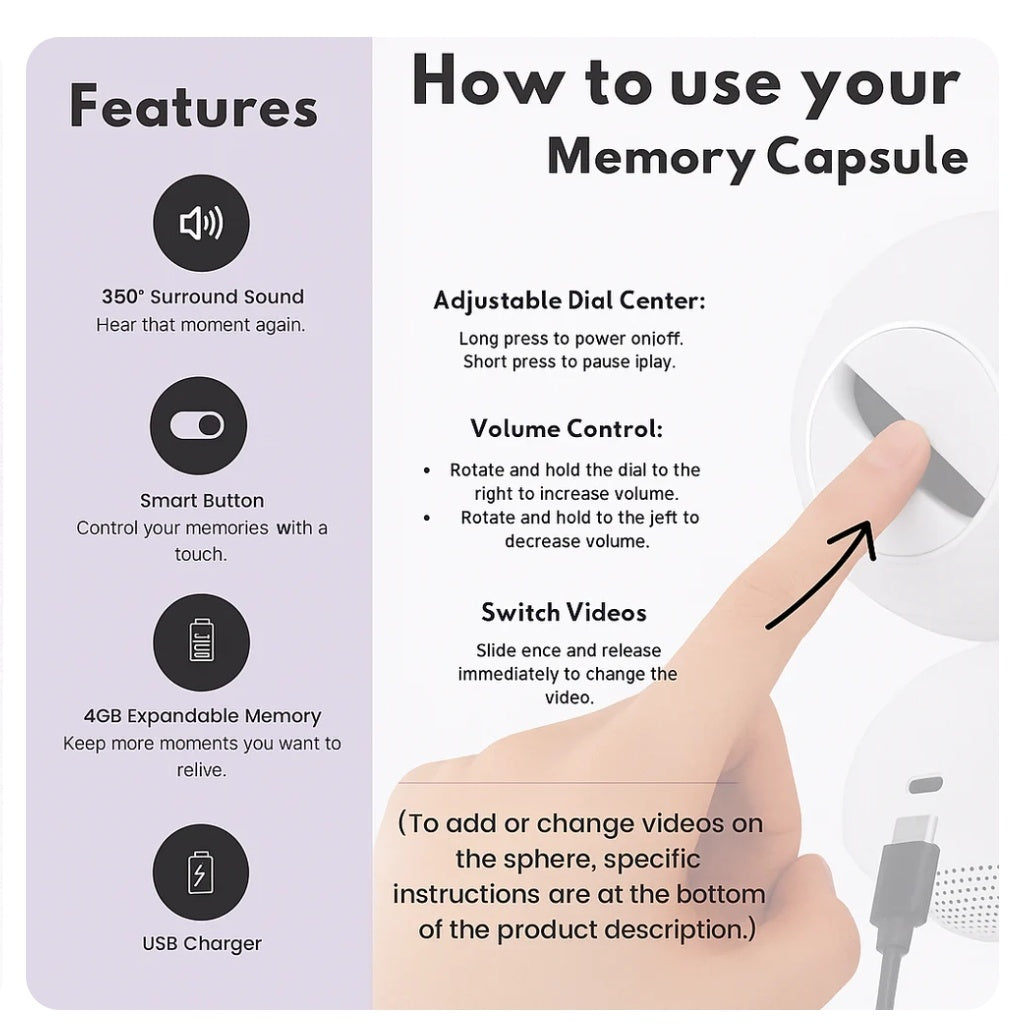 Features

350° Surround Sound
Hear that moment again.

Smart Button
Control your memories with a touch.

4GB Expandable Memory
Keep more moments you want to relive.

USB Charger

How to use your
Memory Capsule

Adjustable Dial Center:
Long press to power onioff. Short press to pause iplay.

Volume Control:
• Rotate and hold the dial to the right to increase volume.
• Rotate and hold to the jeft to decrease volume.

Switch Videos
Slide ence and release immediately to change the video.

(To add or change videos on the sphere, specific instructions are at the bottom of the product description.)